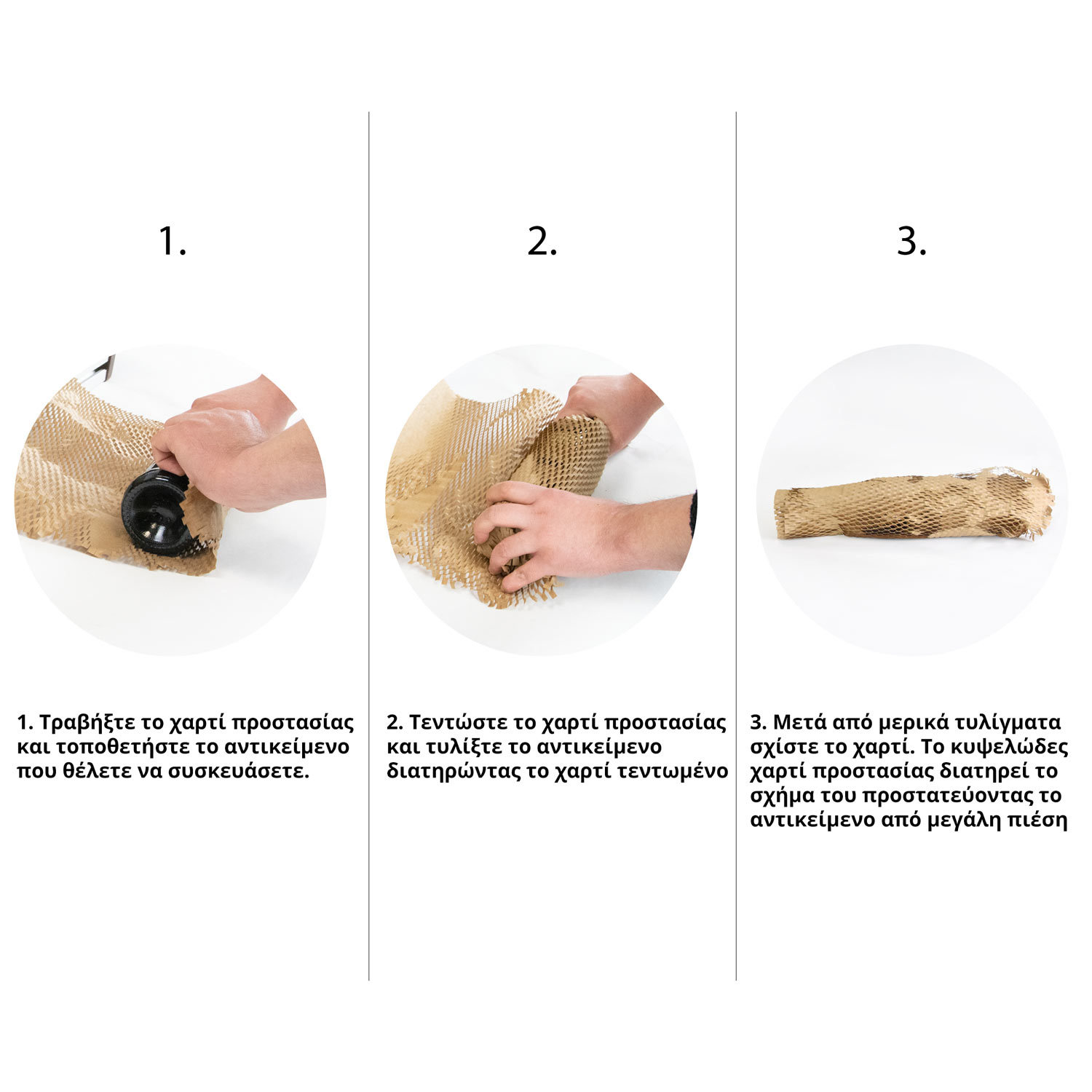 1.

1. Τραβήξτε το χαρτί προστασίας και τοποθετήστε το αντικείμενο που θέλετε να συσκευάσετε.

2.

2. Τεντώστε το χαρτί προστασίας και τυλίξτε το αντικείμενο διατηρώντας το χαρτί τεντωμένο

3.

3. Μετά από μερικά τυλίγματα σχίστε το χαρτί. Το κυψελώδες χαρτί προστασίας διατηρεί το σχήμα του προστατεύοντας το αντικείμενο από μεγάλη πιέση